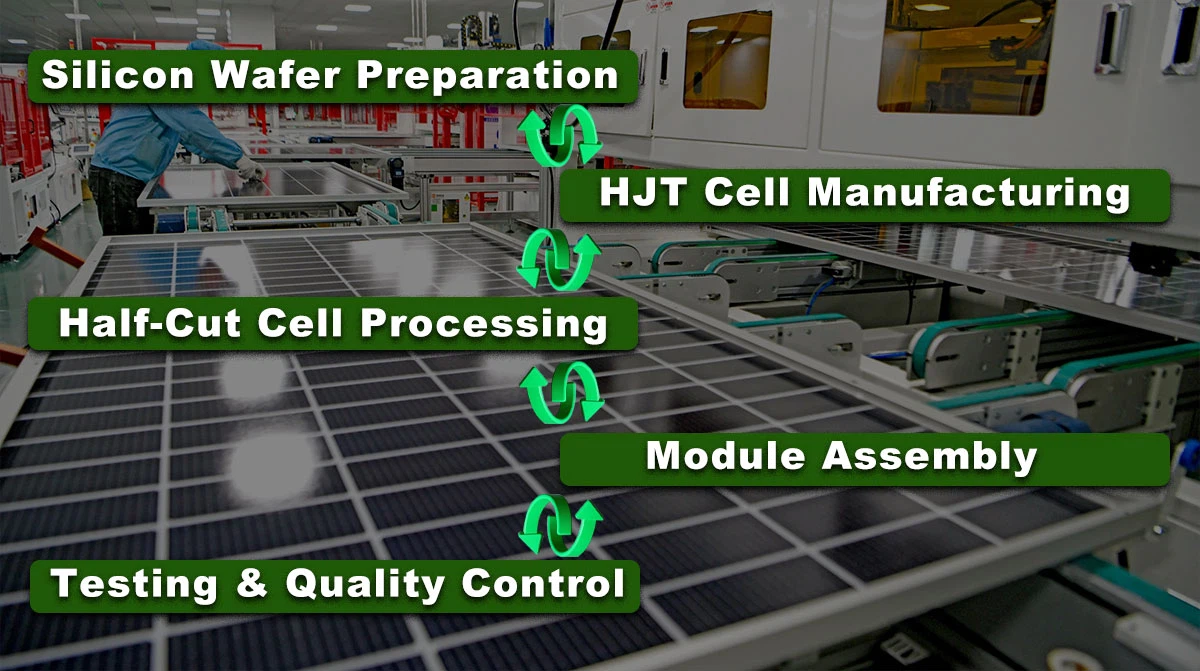 Silicon Wafer Preparation

HJT Cell Manufacturing

Half-Cut Cell Processing

Module Assembly

Testing & Quality Control